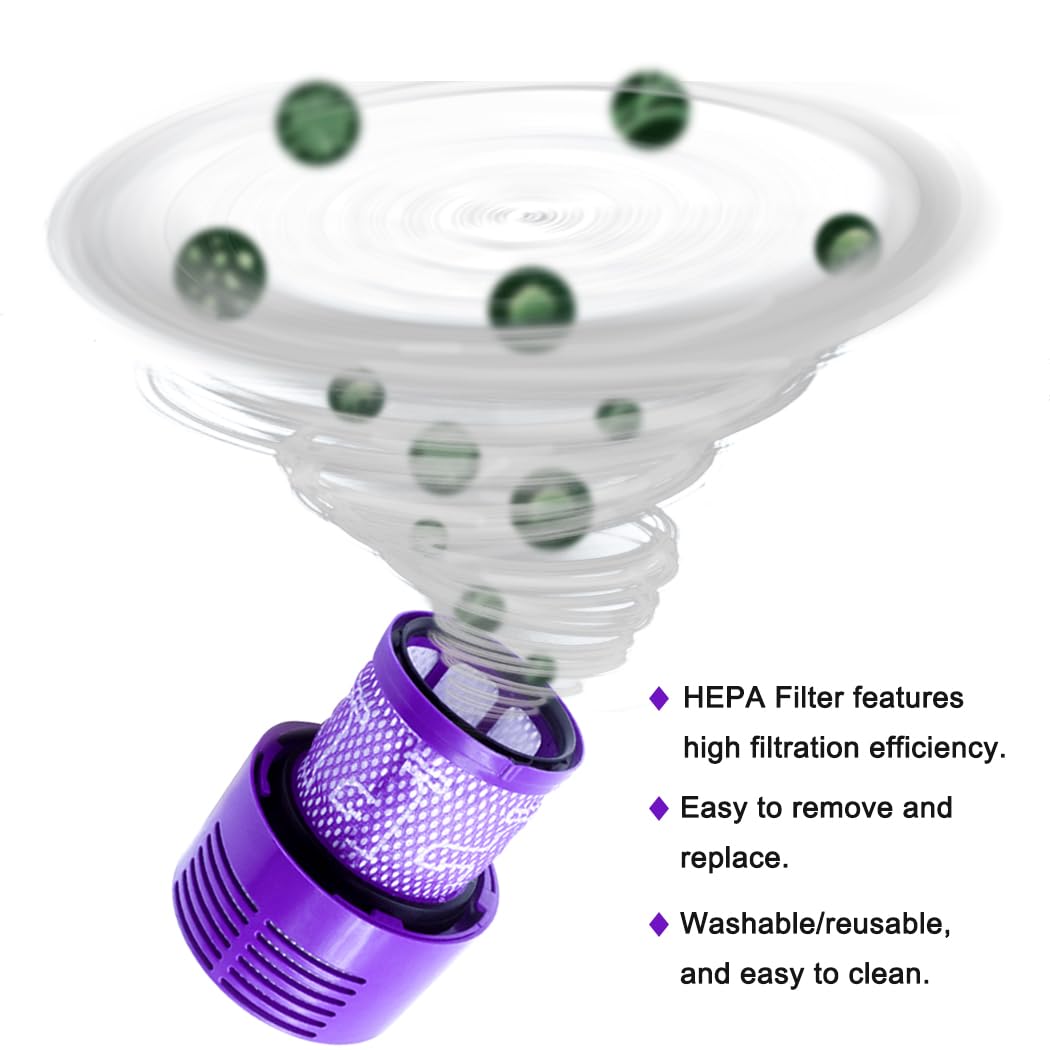 ♦ HEPA Filter features high filtration efficiency.

♦ Easy to remove and replace.

♦ Washable/reusable, and easy to clean.