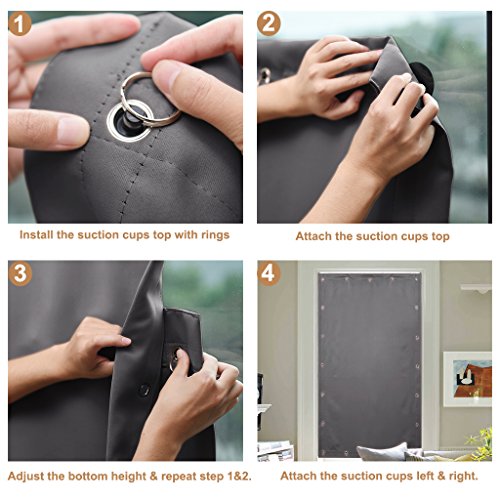 1

Install the suction cups top with rings

2

Attach the suction cups top

3

Adjust the bottom height & repeat step 1&2.

4

Attach the suction cups left & right.