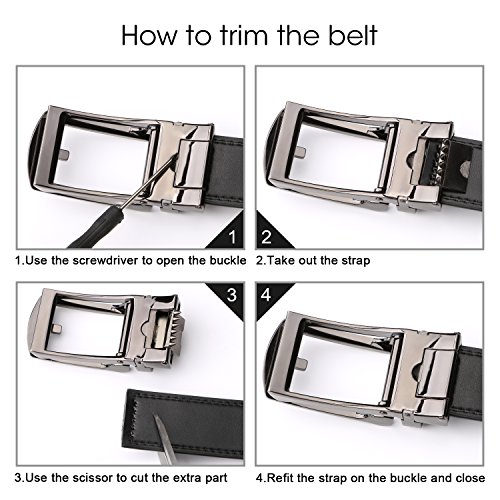 How to trim the belt

1

1.Use the screwdriver to open the buckle

2

2.Take out the strap

3

3.Use the scissor to cut the extra part

4

4.Refit the strap on the buckle and close