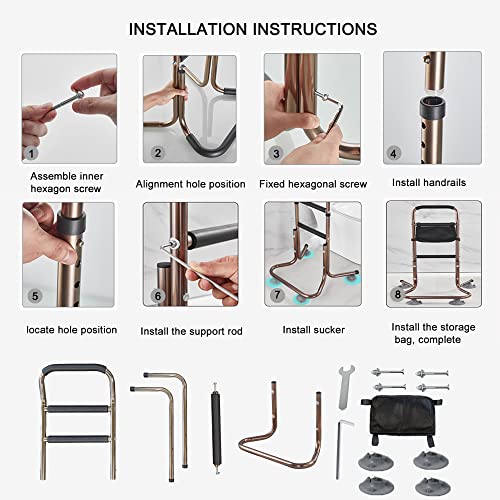 INSTALLATION INSTRUCTIONS

1
Assemble inner hexagon screw

2
Alignment hole position

3
Fixed hexagonal screw

4
Install handrails

5
locate hole position

6
Install the support rod

7
Install sucker

8
Install the storage bag, complete