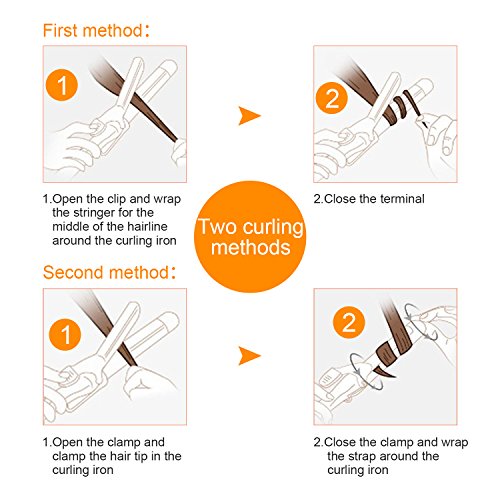 First method:

1

2

1.Open the clip and wrap the stringer for the middle of the hairline around the curling iron

2.Close the terminal

Two curling methods

Second method:

1

2

1.Open the clamp and clamp the hair tip in the curling iron

2.Close the clamp and wrap the strap around the curling iron