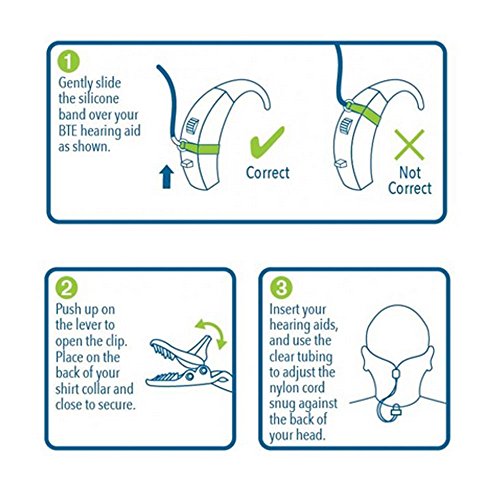 1

Gently slide the silicone band over your BTE hearing aid as shown.

Correct

Not Correct

2

Push up on the lever to open the clip. Place on the back of your shirt collar and close to secure.

3

Insert your hearing aids, and use the clear tubing to adjust the nylon cord snug against the back of your head.