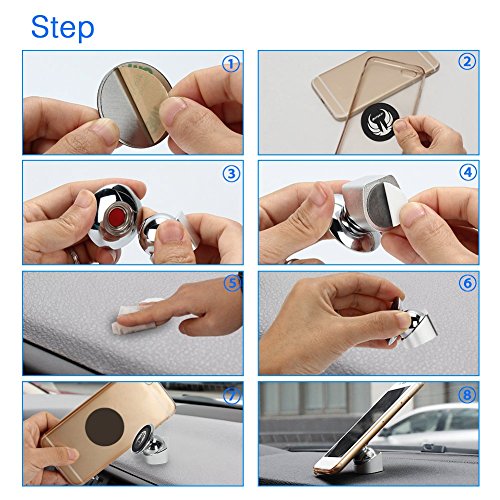 Step

①

②

③

④

⑤

⑥

⑦

⑧