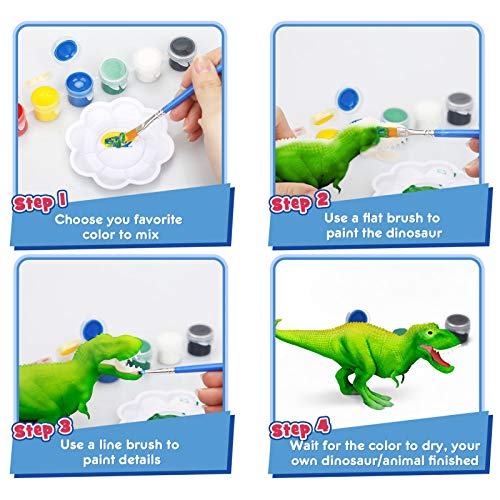 Step 1
Choose you favorite color to mix

Step 2
Use a flat brush to paint the dinosaur

Step 3
Use a line brush to paint details

Step 4
Wait for the color to dry, your own dinosaur/animal finished