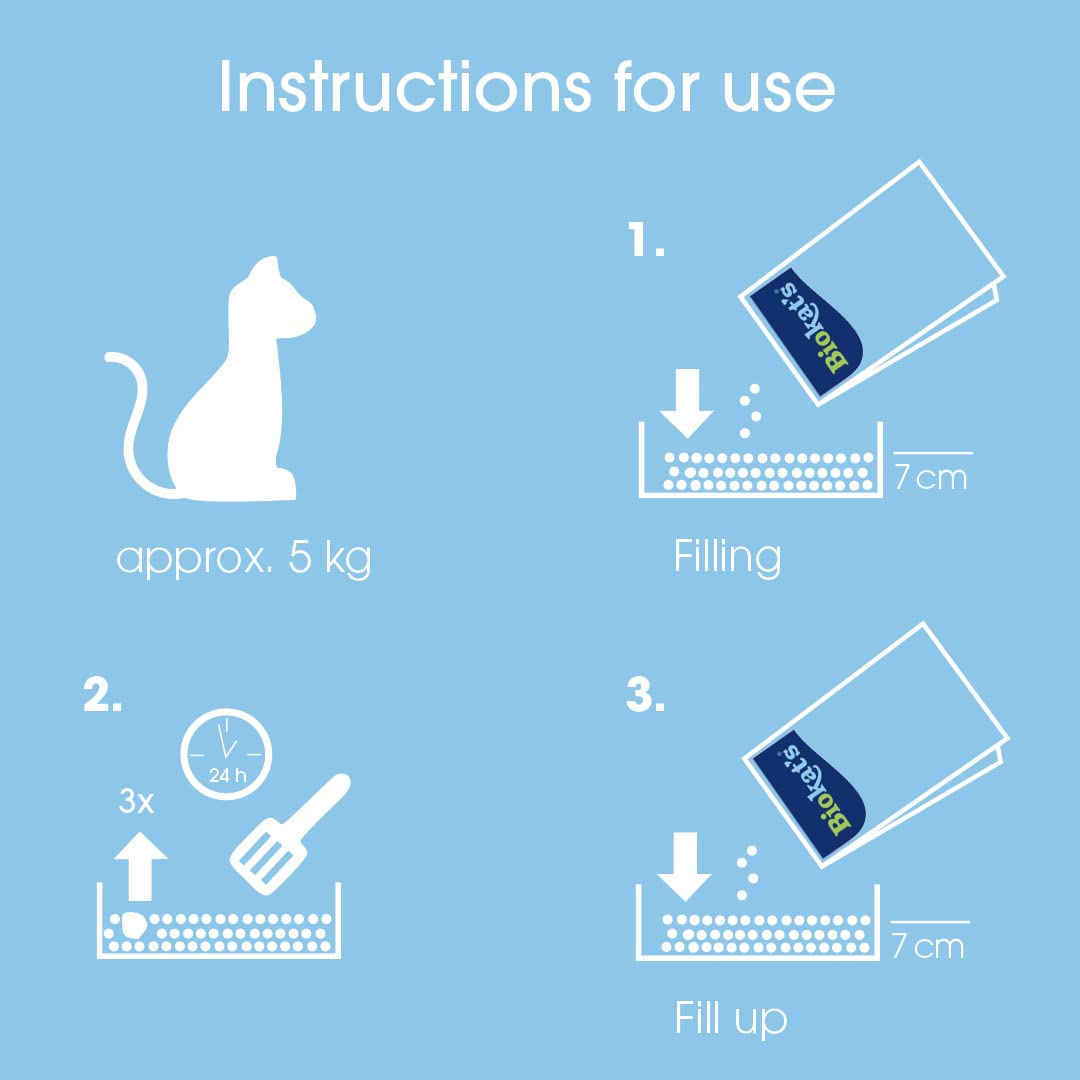 Instructions for use

approx. 5 kg

1.

Biokat's

7 cm

Filling

2.

24 h

3x

3.

Biokat's

7 cm

Fill up