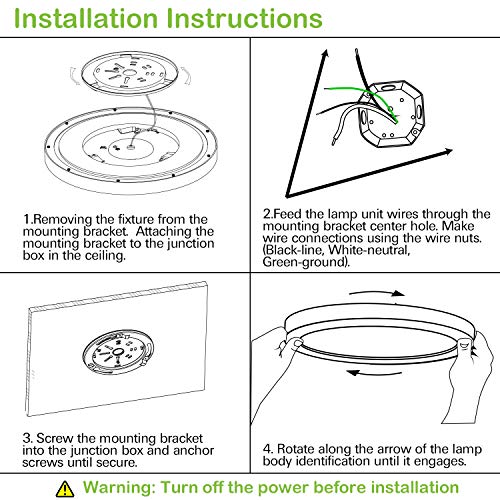 Installation Instructions

1.Removing the fixture from the mounting bracket. Attaching the mounting bracket to the junction box in the ceiling.

2.Feed the lamp unit wires through the mounting bracket center hole. Make wire connections using the wire nuts. (Black-line, White-neutral, Green-ground).

3. Screw the mounting bracket into the junction box and anchor screws until secure.

4. Rotate along the arrow of the lamp body identification until it engages.

Warning: Turn off the power before installation