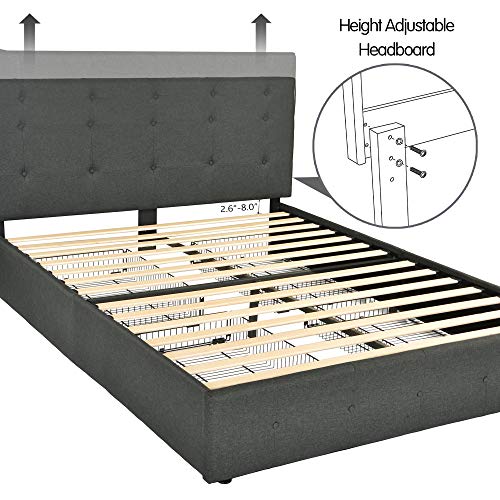 Height Adjustable Headboard

2.6"-8.0"