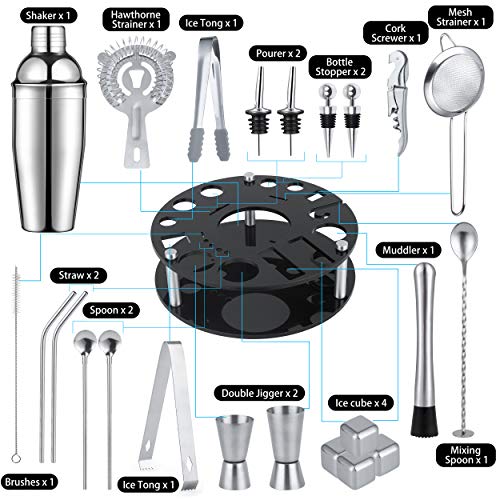 Shaker x 1

Hawthorne Strainer x 1

Ice Tong x 1

Pourer x 2

Bottle Stopper x 2

Cork Screwer x 1

Mesh Strainer x 1

Muddler x 1

Straw x 2

Spoon x 2

Double Jigger x 2

Ice cube x 4

Mixing Spoon x 1

Brushes x 1

Ice Tong x 1