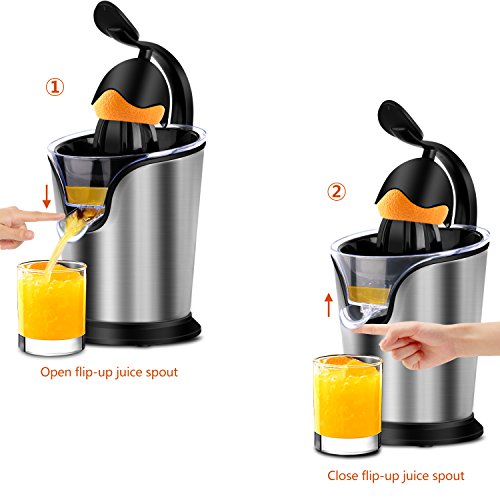 ①

Open flip-up juice spout

②

Close flip-up juice spout