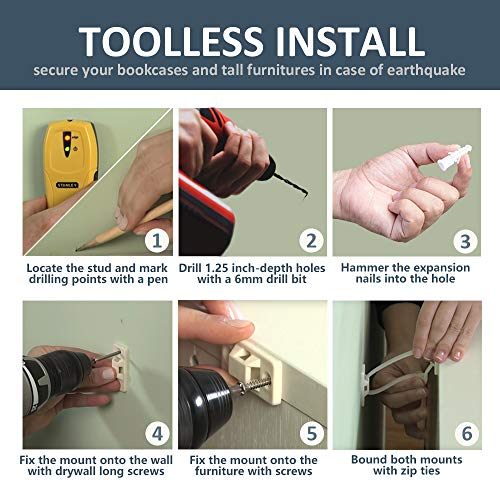 TOOLLESS INSTALL
secure your bookcases and tall furnitures in case of earthquake

STANLEY

1
Locate the stud and mark drilling points with a pen

2
Drill 1.25 inch-depth holes with a 6mm drill bit

3
Hammer the expansion nails into the hole

4
Fix the mount onto the wall with drywall long screws

5
Fix the mount onto the furniture with screws

6
Bound both mounts with zip ties