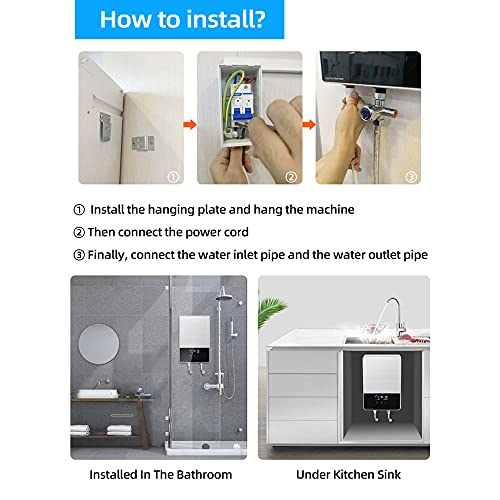 How to install?

①

②

③

① Install the hanging plate and hang the machine

② Then connect the power cord

③ Finally, connect the water inlet pipe and the water outlet pipe

Installed In The Bathroom

Under Kitchen Sink