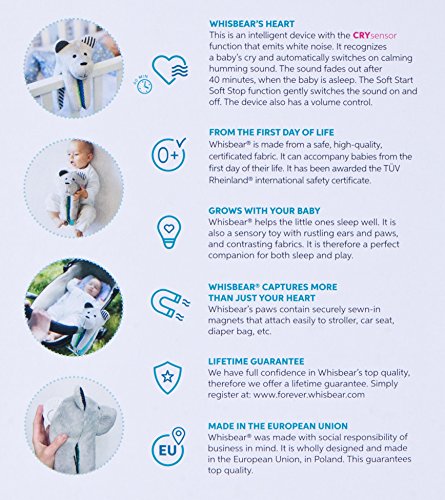 40 MIN

WHISBEAR'S HEART
This is an intelligent device with the CRYsensor function that emits white noise. It recognizes a baby's cry and automatically switches on calming humming sound. The sound fades out after 40 minutes, when the baby is asleep. The Soft Start Soft Stop function gently switches the sound on and off. The device also has a volume control.

0+

FROM THE FIRST DAY OF LIFE
Whisbear® is made from a safe, high-quality, certificated fabric. It can accompany babies from the first day of their life. It has been awarded the TÜV Rheinland® international safety certificate.

GROWS WITH YOUR BABY
Whisbear® helps the little ones sleep well. It is also a sensory toy with rustling ears and paws, and contrasting fabrics. It is therefore a perfect companion for both sleep and play.

WHISBEAR® CAPTURES MORE THAN JUST YOUR HEART
Whisbear's paws contain securely sewn-in magnets that attach easily to stroller, car seat, diaper bag, etc.

LIFETIME GUARANTEE
We have full confidence in Whisbear's top quality, therefore we offer a lifetime guarantee. Simply register at: www.forever.whisbear.com

EU

MADE IN THE EUROPEAN UNION
Whisbear® was made with social responsibility of business in mind. It is wholly designed and made in the European Union, in Poland. This guarantees top quality.