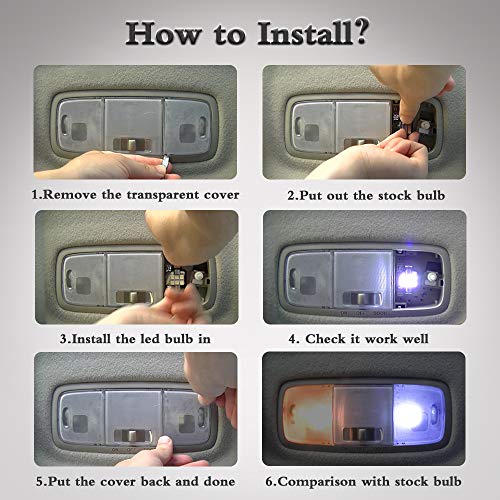 How to Install?

1.Remove the transparent cover

2.Put out the stock bulb

3.Install the led bulb in

4. Check it work well

5.Put the cover back and done

6.Comparison with stock bulb