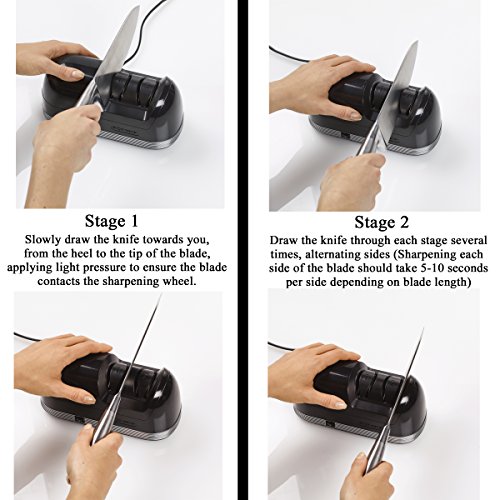 Stage 1
Slowly draw the knife towards you, from the heel to the tip of the blade, applying light pressure to ensure the blade contacts the sharpening wheel.

Stage 2
Draw the knife through each stage several times, alternating sides (Sharpening each side of the blade should take 5-10 seconds per side depending on blade length)