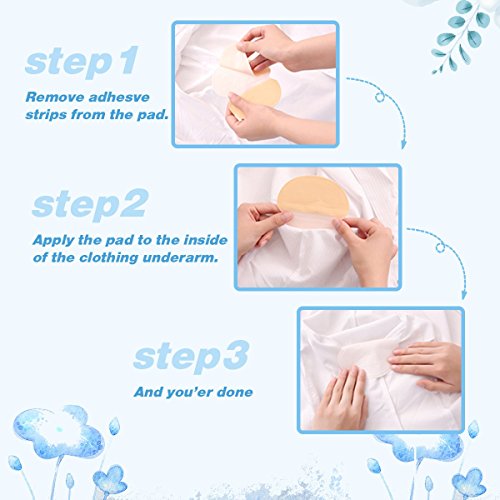 step1
Remove adhesve strips from the pad.

step2
Apply the pad to the inside of the clothing underarm.

step3
And you'er done