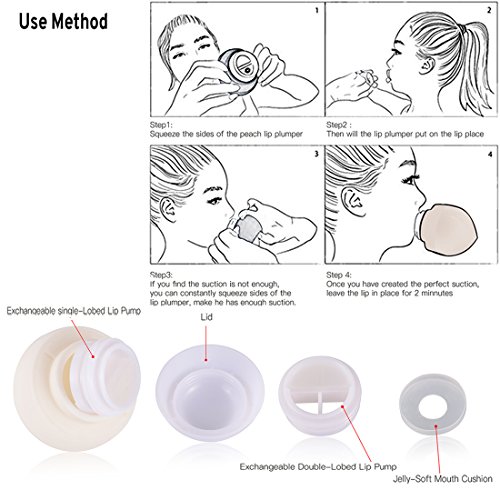 Use Method

1

2

Step1:
Squeeze the sides of the peach lip plumper

Step2 :
Then will the lip plumper put on the lip place

3

4

Step3:
If you find the suction is not enough, you can constantly squeeze sides of the lip plumper, make he has enough suction.

Step 4:
Once you have created the perfect suction, leave the lip in place for 2 minnutes

Exchangeable single-Lobed Lip Pump

Lid

Exchangeable Double-Lobed Lip Pump

Jelly-Soft Mouth Cushion