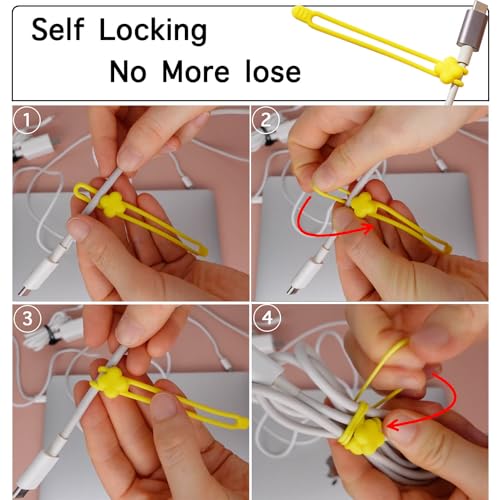 Self Locking
No More lose

1
2
3
4