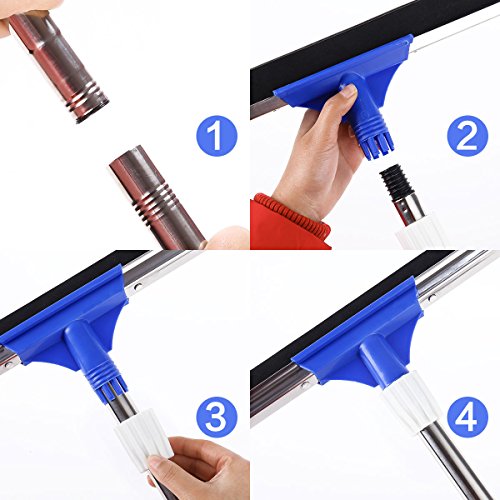 1

2

3

4