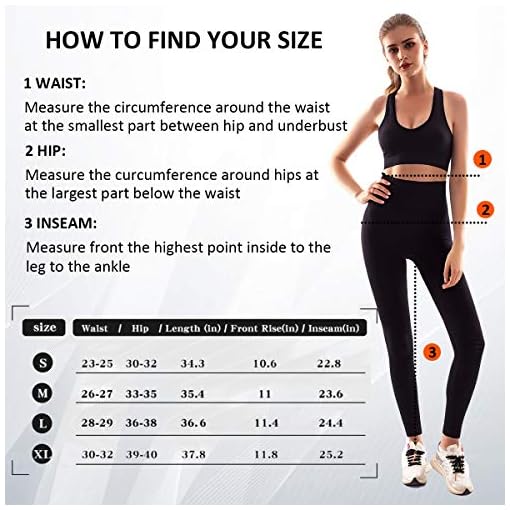 HOW TO FIND YOUR SIZE

1 WAIST:

Measure the circumference around the waist at the smallest part between hip and underbust

2 HIP:

Measure the curcumference around hips at the largest part below the waist

3 INSEAM:

Measure front the highest point inside to the leg to the ankle

| size | Waist | Hip | Length (in) | Front Rise(in) | Inseam(in) |
|---|---|---|---|---|---|
| S | 23-25 | 30-32 | 34.3 | 10.6 | 22.8 |
| M | 26-27 | 33-35 | 35.4 | 11 | 23.6 |
| L | 28-29 | 36-38 | 36.6 | 11.4 | 24.4 |
| XL | 30-32 | 39-40 | 37.8 | 11.8 | 25.2 |

1

2

3