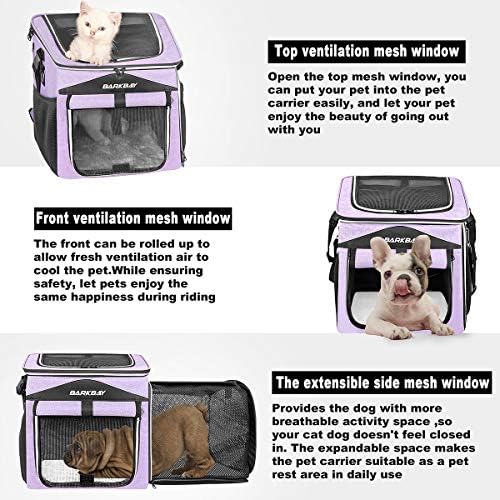 BARKBAY

Top ventilation mesh window

Open the top mesh window, you can put your pet into the pet carrier easily, and let your pet enjoy the beauty of going out with you

Front ventilation mesh window

The front can be rolled up to allow fresh ventilation air to cool the pet.While ensuring safety, let pets enjoy the same happiness during riding

BARKBAY

BARKBAY

The extensible side mesh window

Provides the dog with more breathable activity space ,so your cat dog doesn't feel closed in. The expandable space makes the pet carrier suitable as a pet rest area in daily use