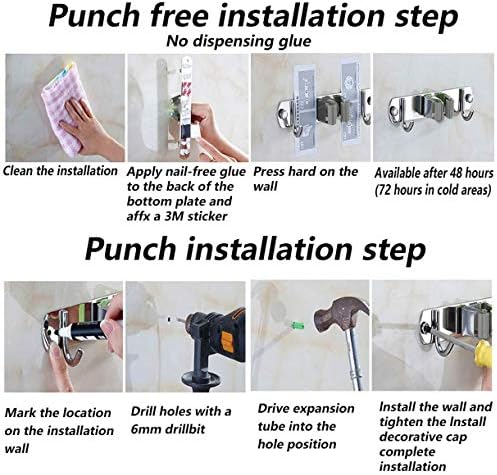 Punch free installation step
No dispensing glue

Clean the installation

Apply nail-free glue to the back of the bottom plate and affx a 3M sticker

Press hard on the wall

Available after 48 hours (72 hours in cold areas)

Punch installation step

Mark the location on the installation wall

Drill holes with a 6mm drillbit

Drive expansion tube into the hole position

Install the wall and tighten the Install decorative cap complete installation