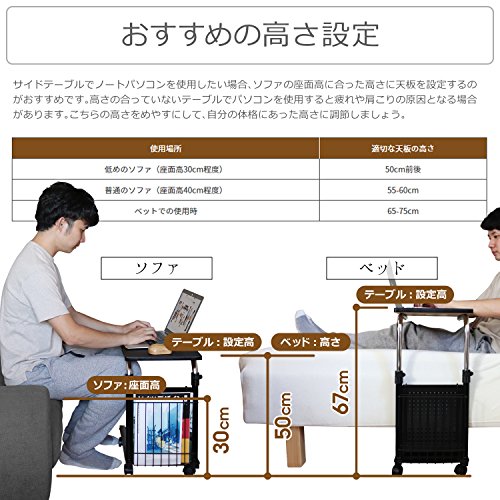 おすすめの高さ設定

サイドテーブルでノートパソコンを使用したい場合、ソファの座面高に合った高さに天板を設定するのがおすすめです。高さの合っていないテーブルでパソコンを使用すると疲れや肩こりの原因となる場合があります。こちらの高さをめやすにして、自分の体格にあった高さに調節しましょう。

| 使用場所 | 適切な天板の高さ |
|---|---|
| 低めのソファ（座面高30cm程度） | 50cm前後 |
| 普通のソファ（座面高40cm程度） | 55-60cm |
| ベットでの使用時 | 65-75cm |

ソファ

ベッド

テーブル：設定高

テーブル：設定高

ベッド：高さ

ソファ：座面高

30cm

50cm

67cm