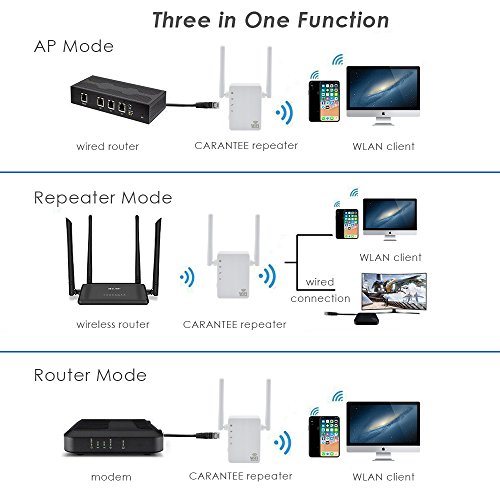 Three in One Function

AP Mode

wired router

CARANTEE repeater

WLAN client

Repeater Mode

wireless router

CARANTEE repeater

WLAN client

wired connection

Router Mode

modem

CARANTEE repeater

WLAN client