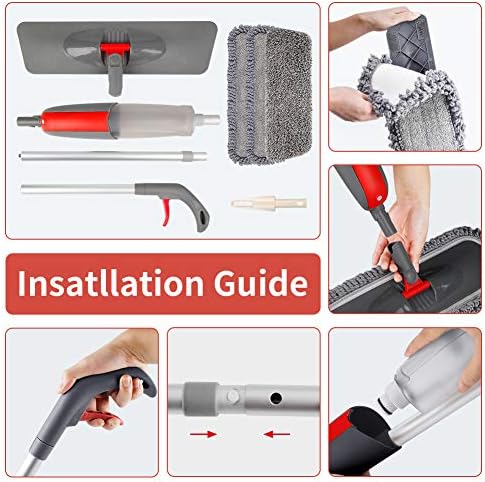 Insatllation Guide