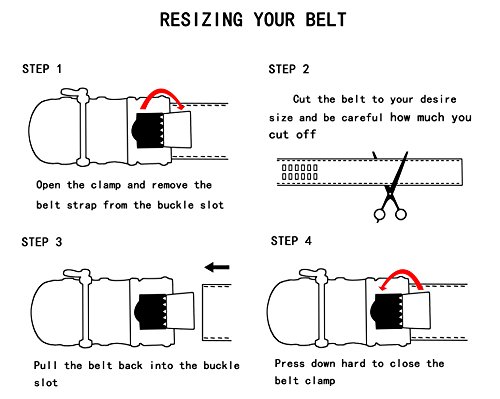 RESIZING YOUR BELT

STEP 1

Open the clamp and remove the belt strap from the buckle slot

STEP 2

Cut the belt to your desire size and be careful how much you cut off

STEP 3

Pull the belt back into the buckle slot

STEP 4

Press down hard to close the belt clamp