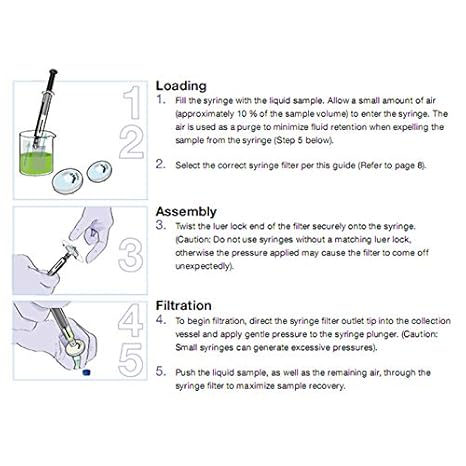 1
2

Loading
1. Fill the syringe with the liquid sample. Allow a small amount of air (approximately 10 % of the sample volume) to enter the syringe. The air is used as a purge to minimize fluid retention when expelling the sample from the syringe (Step 5 below).

2. Select the correct syringe filter per this guide (Refer to page 8).

3

Assembly
3. Twist the luer lock end of the filter securely onto the syringe. (Caution: Do not use syringes without a matching luer lock, otherwise the pressure applied may cause the filter to come off unexpectedly).

4
5

Filtration
4. To begin filtration, direct the syringe filter outlet tip into the collection vessel and apply gentle pressure to the syringe plunger. (Caution: Small syringes can generate excessive pressures).

5. Push the liquid sample, as well as the remaining air, through the syringe filter to maximize sample recovery.