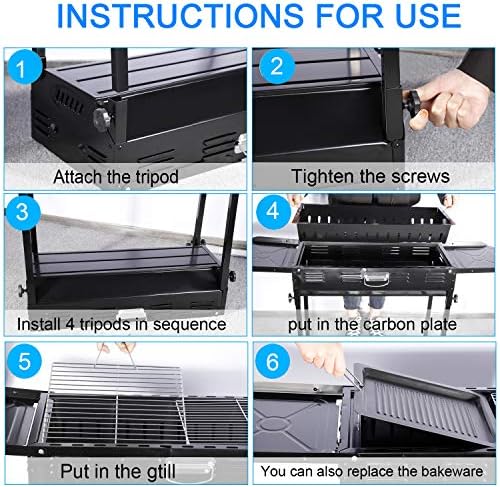 INSTRUCTIONS FOR USE

1
Attach the tripod

2
Tighten the screws

3
Install 4 tripods in sequence

4
put in the carbon plate

5
Put in the gtill

6
You can also replace the bakeware