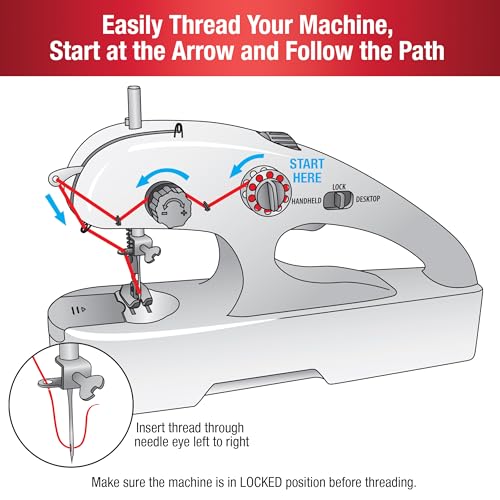 Easily Thread Your Machine, Start at the Arrow and Follow the Path

START HERE

LOCK

HANDHELD

DESKTOP

Insert thread through needle eye left to right

Make sure the machine is in LOCKED position before threading.