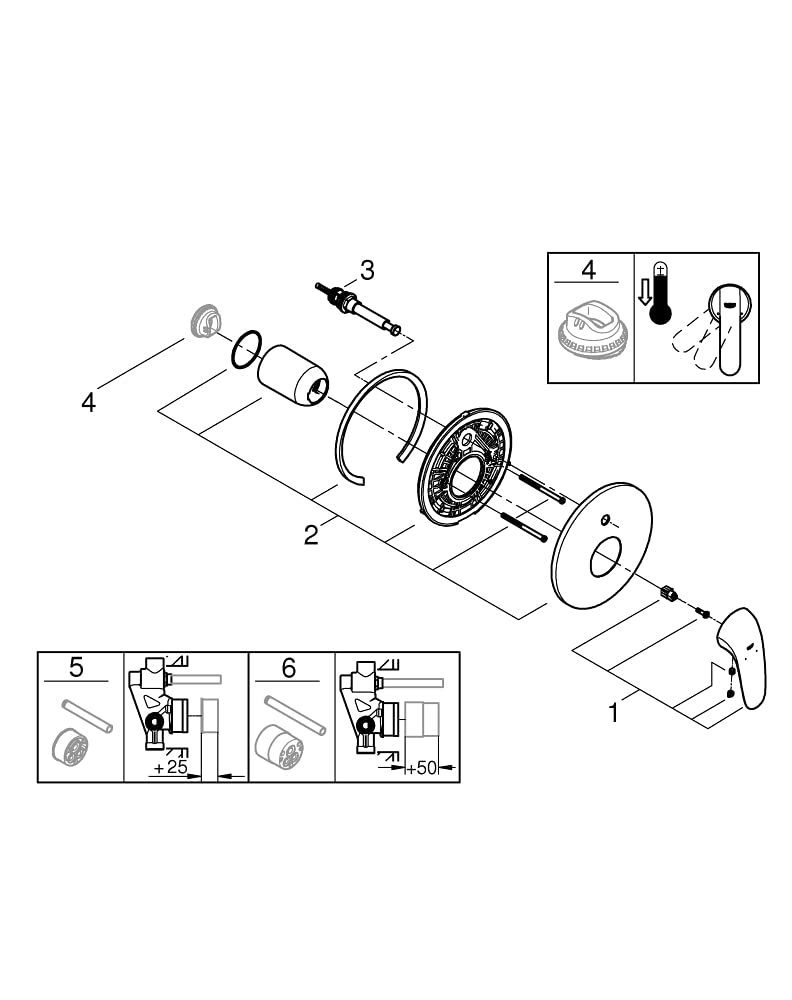 3

4

4

2

1

5

+25

6

+50