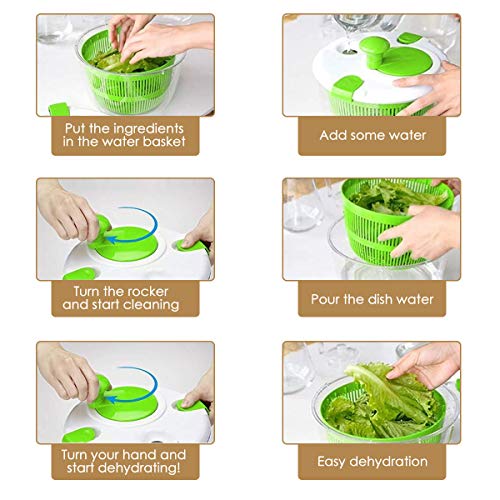 Put the ingredients in the water basket

Add some water

Turn the rocker and start cleaning

Pour the dish water

Turn your hand and start dehydrating!

Easy dehydration