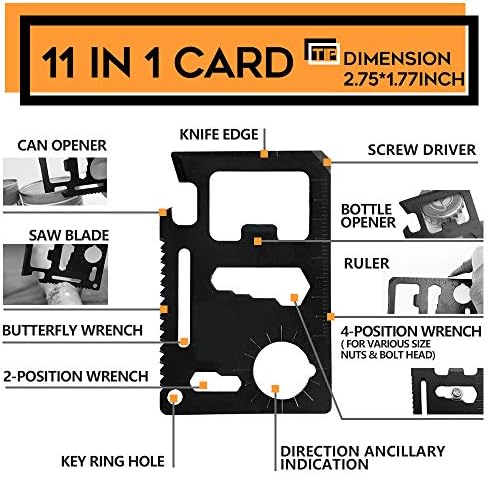 11 IN 1 CARD

TF

DIMENSION
2.75*1.77INCH

CAN OPENER

KNIFE EDGE

SCREW DRIVER

BOTTLE OPENER

SAW BLADE

RULER

BUTTERFLY WRENCH

4-POSITION WRENCH
( FOR VARIOUS SIZE NUTS & BOLT HEAD)

2-POSITION WRENCH

KEY RING HOLE

DIRECTION ANCILLARY INDICATION