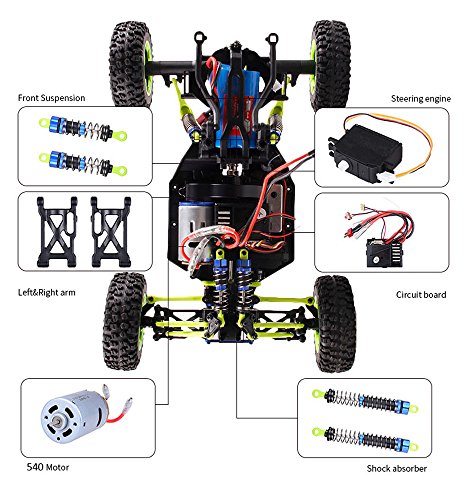 Front Suspension

Steering engine

Left&Right arm

Circuit board

540 Motor

Shock absorber