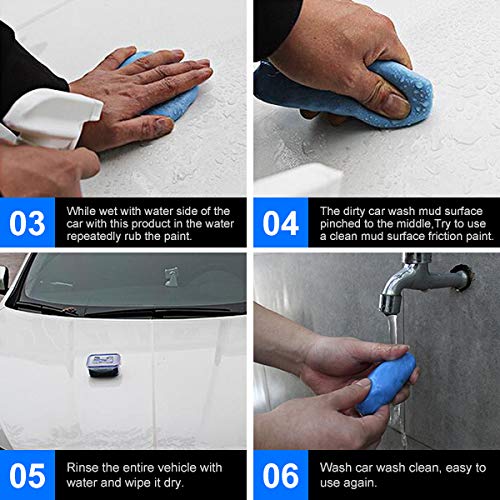 03

While wet with water side of the car with this product in the water repeatedly rub the paint.

04

The dirty car wash mud surface pinched to the middle,Try to use a clean mud surface friction paint.

05

Rinse the entire vehicle with water and wipe it dry.

06

Wash car wash clean, easy to use again.