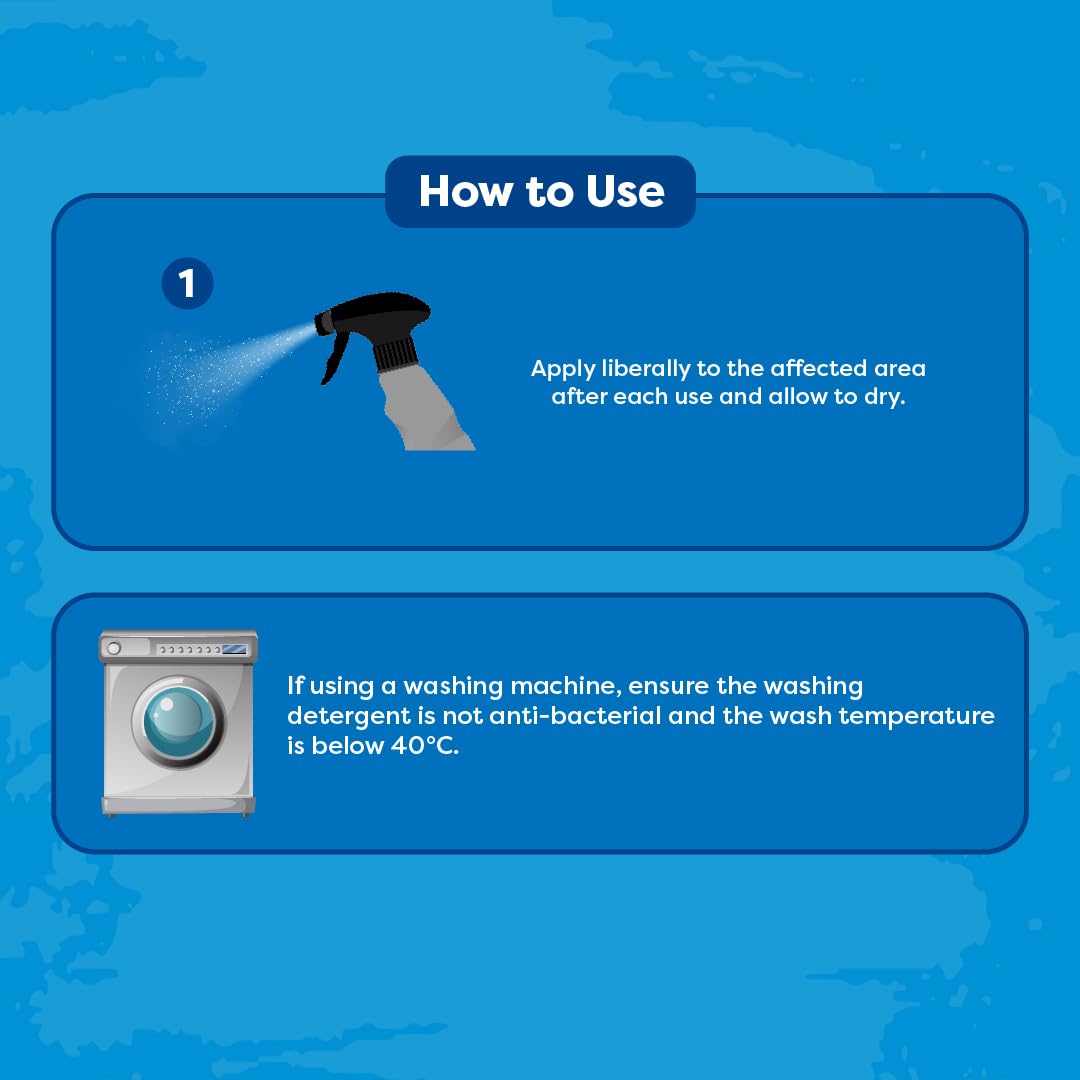 How to Use

1

Apply liberally to the affected area after each use and allow to dry.

If using a washing machine, ensure the washing detergent is not anti-bacterial and the wash temperature is below 40°C.