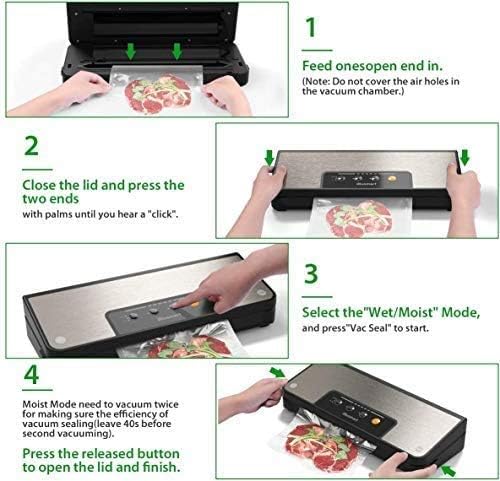 1

Feed onesopen end in.
(Note: Do not cover the air holes in the vacuum chamber.)

2

Close the lid and press the two ends
with palms until you hear a "click".

3

Select the"Wet/Moist" Mode,
and press"Vac Seal" to start.

4

Moist Mode need to vacuum twice for making sure the efficiency of vacuum sealing(leave 40s before second vacuuming).

Press the released button to open the lid and finish.