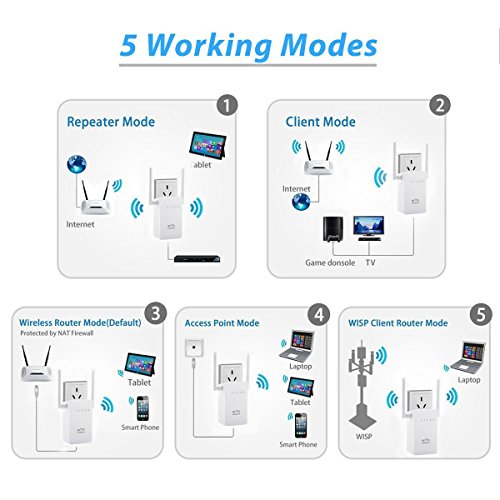 5 Working Modes

1
Repeater Mode
ablet
Internet

2
Client Mode
Internet
Game donsole
TV

3
Wireless Router Mode(Default)
Protected by NAT Firewall
Tablet
Smart Phone

4
Access Point Mode
Laptop
Tablet
Smart Phone

5
WISP Client Router Mode
Laptop
WISP