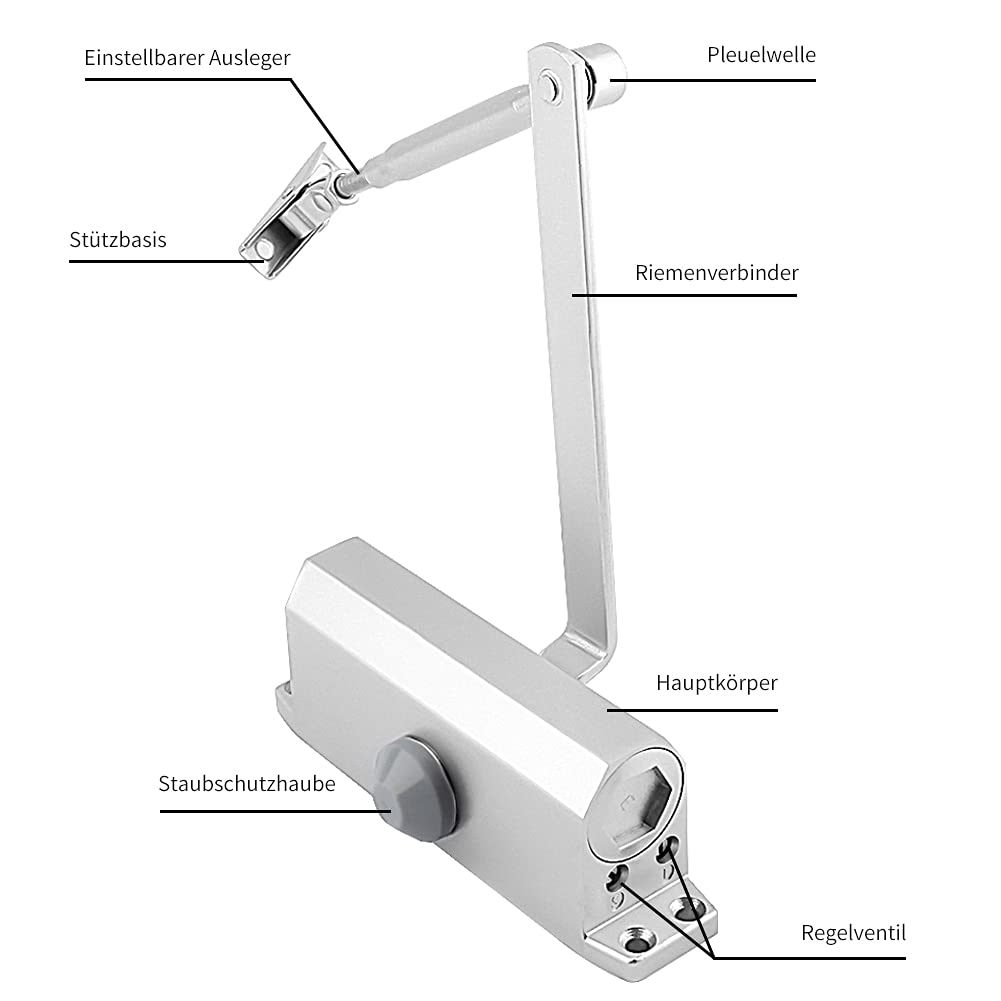 Einstellbarer Ausleger

Pleuelwelle

Stützbasis

Riemenverbinder

Hauptkörper

Staubschutzhaube

Regelventil