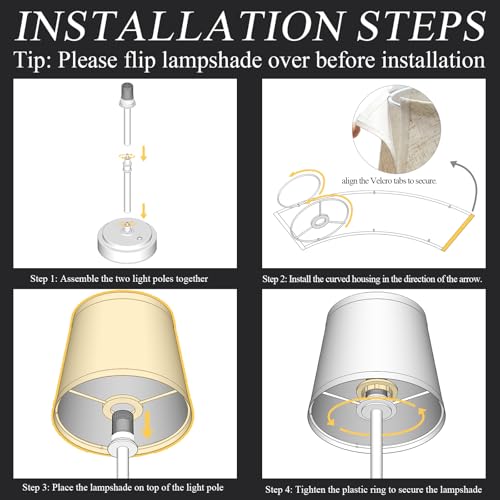 INSTALLATION STEPS
Tip: Please flip lampshade over before installation

Step 1: Assemble the two light poles together

align the Velcro tabs to secure.

Step 2: Install the curved housing in the direction of the arrow.

Step 3: Place the lampshade on top of the light pole

Step 4: Tighten the plastic ring to secure the lampshade