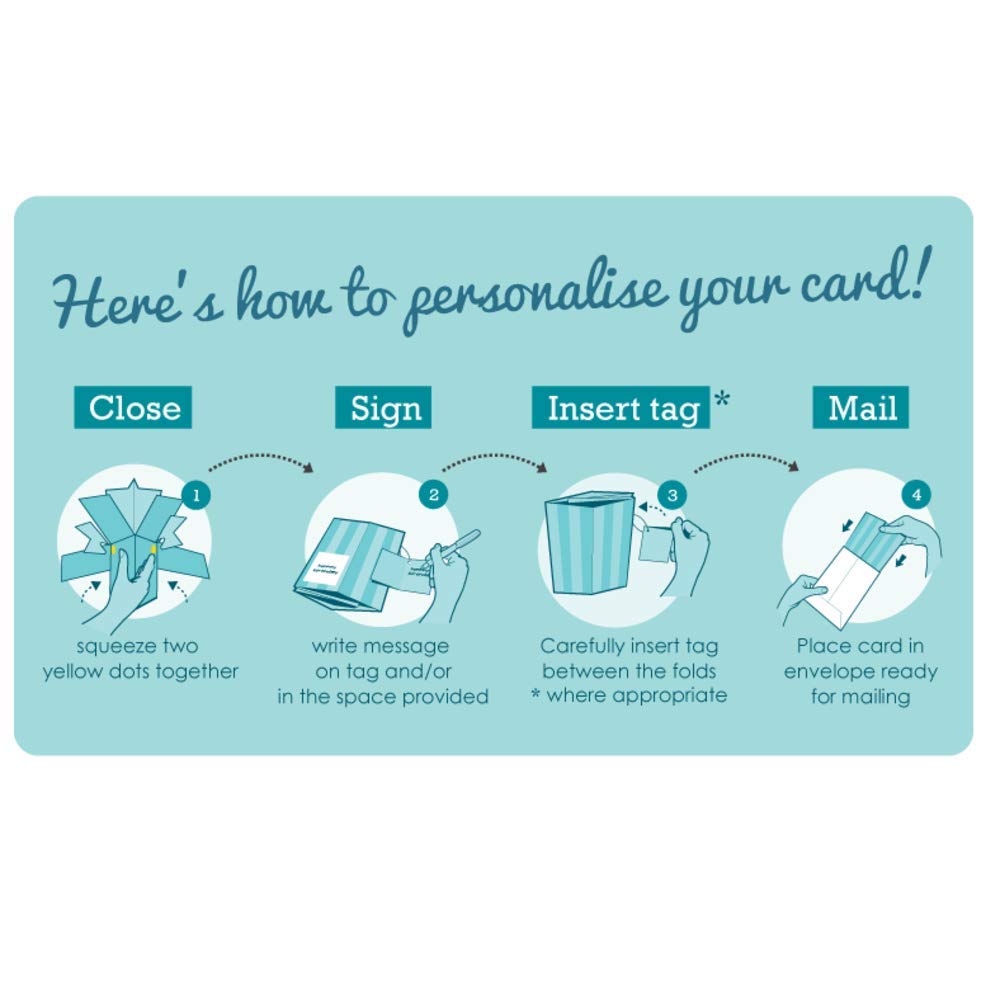 Here's how to personalise your card!

Close

1

squeeze two yellow dots together

Sign

2

write message on tag and/or in the space provided

Insert tag *

3

Carefully insert tag between the folds
* where appropriate

Mail

4

Place card in envelope ready for mailing