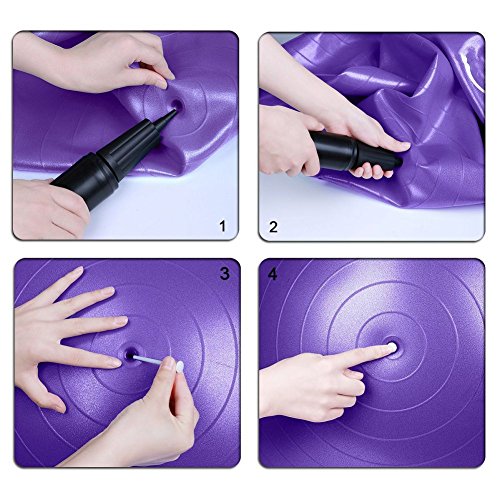 1

2

3

4