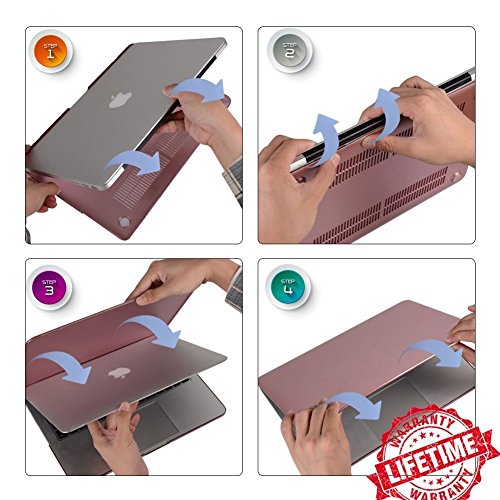 STEP 1

STEP 2

STEP 3

STEP 4

WARRANTY
LIFETIME
WARRANTY