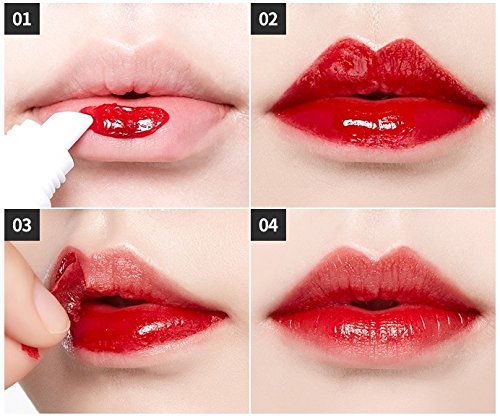 01

02

03

04