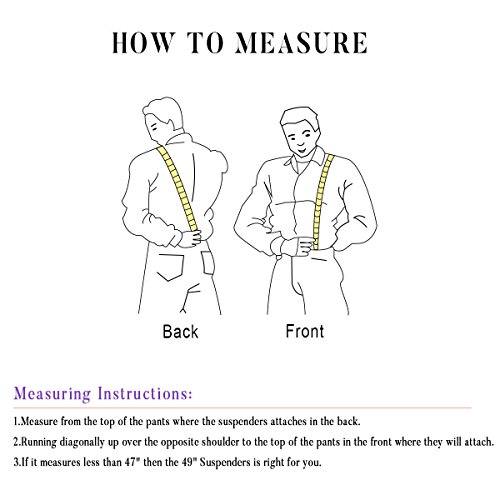 HOW TO MEASURE

Back

Front

Measuring Instructions:

1.Measure from the top of the pants where the suspenders attaches in the back.

2.Running diagonally up over the opposite shoulder to the top of the pants in the front where they will attach.

3.If it measures less than 47" then the 49" Suspenders is right for you.