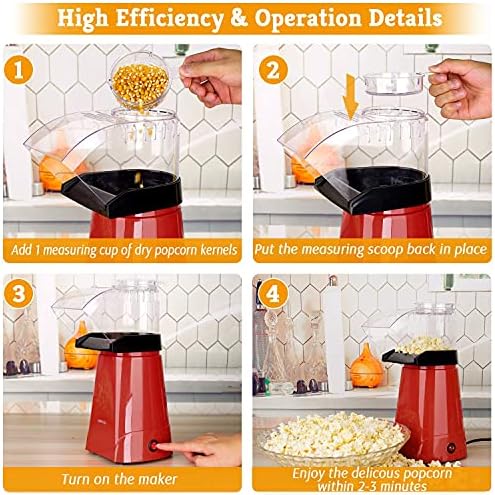 High Efficiency & Operation Details

1

Add 1 measuring cup of dry popcorn kernels

2

Put the measuring scoop back in place

3

Turn on the maker

4

Enjoy the delicous popcorn within 2-3 minutes