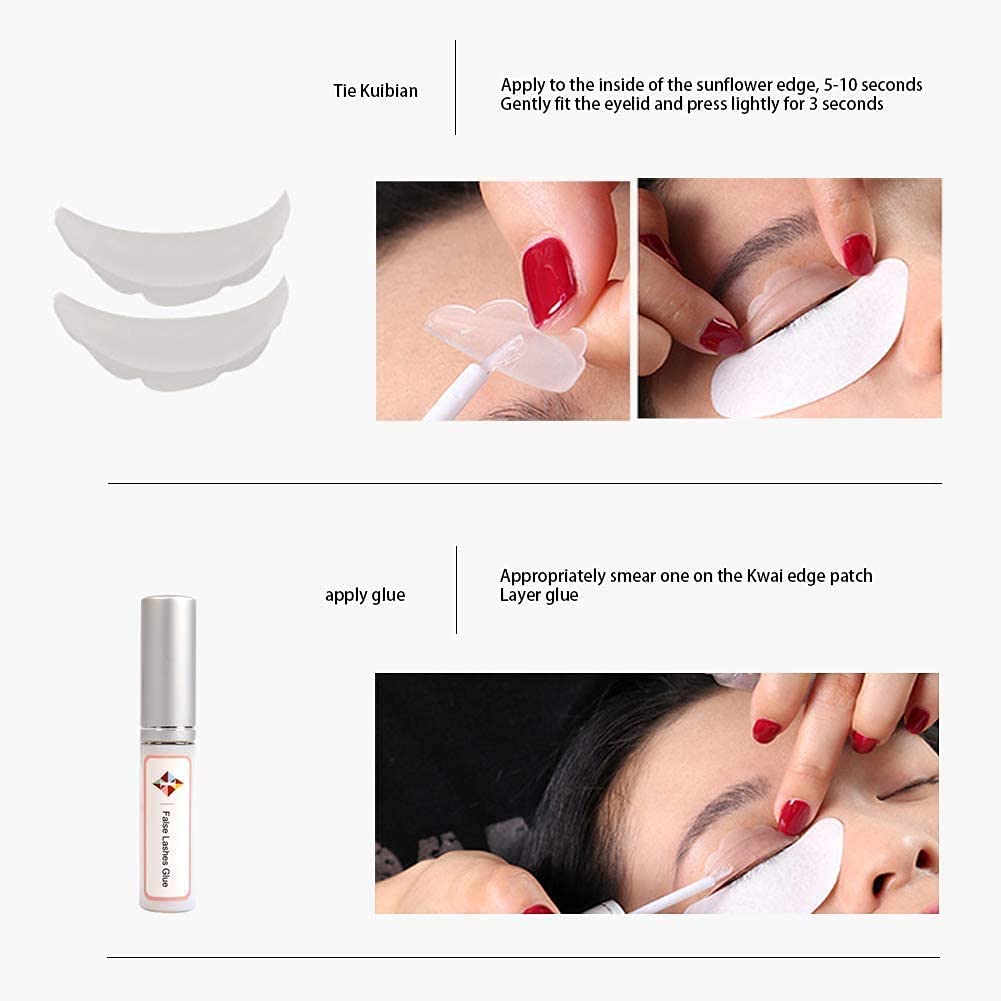 Tie Kuibian

Apply to the inside of the sunflower edge, 5-10 seconds
Gently fit the eyelid and press lightly for 3 seconds

apply glue

Appropriately smear one on the Kwai edge patch
Layer glue

False Lashes Glue