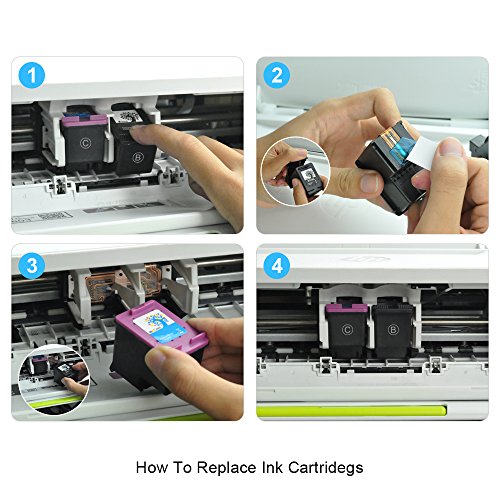 1

Ⓒ Ⓑ

2

3

4

Ⓒ Ⓑ

How To Replace Ink Cartridegs